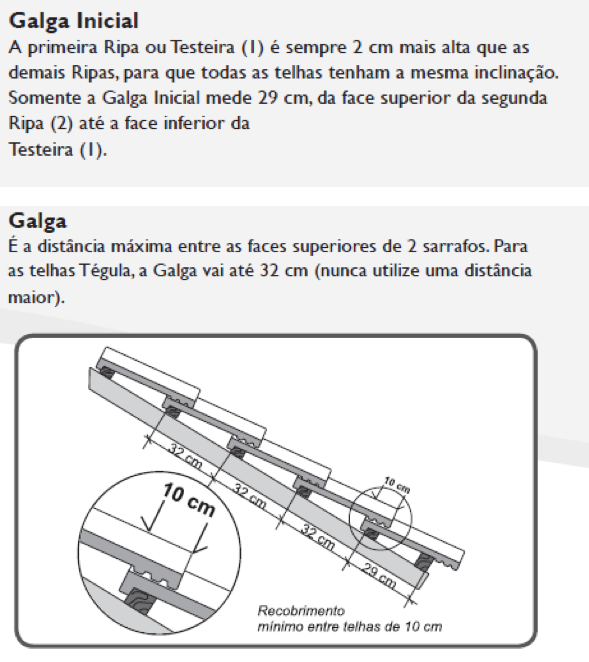 Galga Inicial
A primeira Ripa ou Testeira (1) é sempre 2 cm mais alta que as demais Ripas, para que todas as telhas tenham a mesma inclinação. Somente a Galga Inicial mede 29 cm, da face superior da segunda Ripa (2) até a face inferior da
Testeira (1).

Galga
É a distância máxima entre as faces superiores de 2 sarrafos. Para as telhas Tégula, a Galga vai até 32 cm (nunca utilize uma distância maior).

32 cm
32 cm
32 cm
29 cm
10 cm
10 cm
Recobrimento
mínimo entre telhas de 10 cm