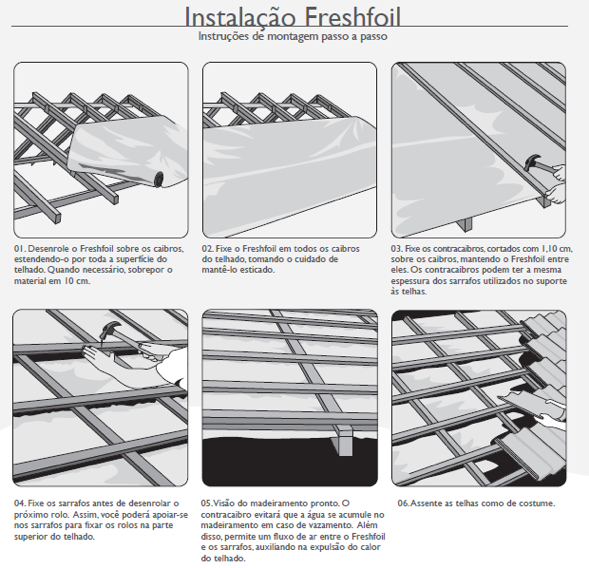 Instalação Freshfoil
Instruções de montagem passo a passo

01. Desenrole o Freshfoil sobre os caibros, estendendo-o por toda a superfície do telhado. Quando necessário, sobrepor o material em 10 cm.

02. Fixe o Freshfoil em todos os caibros do telhado, tomando o cuidado de mantê-lo esticado.

03. Fixe os contracaibros, cortados com 1,10 cm, sobre os caibros, mantendo o Freshfoil entre eles. Os contracaibros podem ter a mesma espessura dos sarrafos utilizados no suporte às telhas.

04. Fixe os sarrafos antes de desenrolar o próximo rolo. Assim, você poderá apoiar-se nos sarrafos para fixar os rolos na parte superior do telhado.

05. Visão do madeiramento pronto. O contracaibro evitará que a água se acumule no madeiramento em caso de vazamento. Além disso, permite um fluxo de ar entre o Freshfoil e os sarrafos, auxiliando na expulsão do calor do telhado.

06. Assente as telhas como de costume.