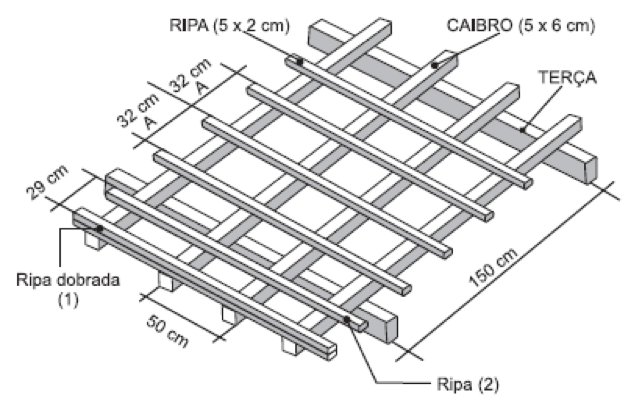 RIPA (5 x 2 cm)

CAIBRO (5 x 6 cm)

TERÇA

32 cm
A

32 cm
A

29 cm

Ripa dobrada
(1)

50 cm

150 cm

Ripa (2)